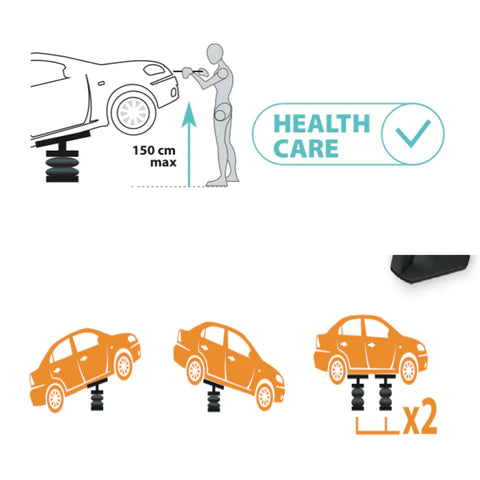 150 cm
max

HEALTH
CARE

x2